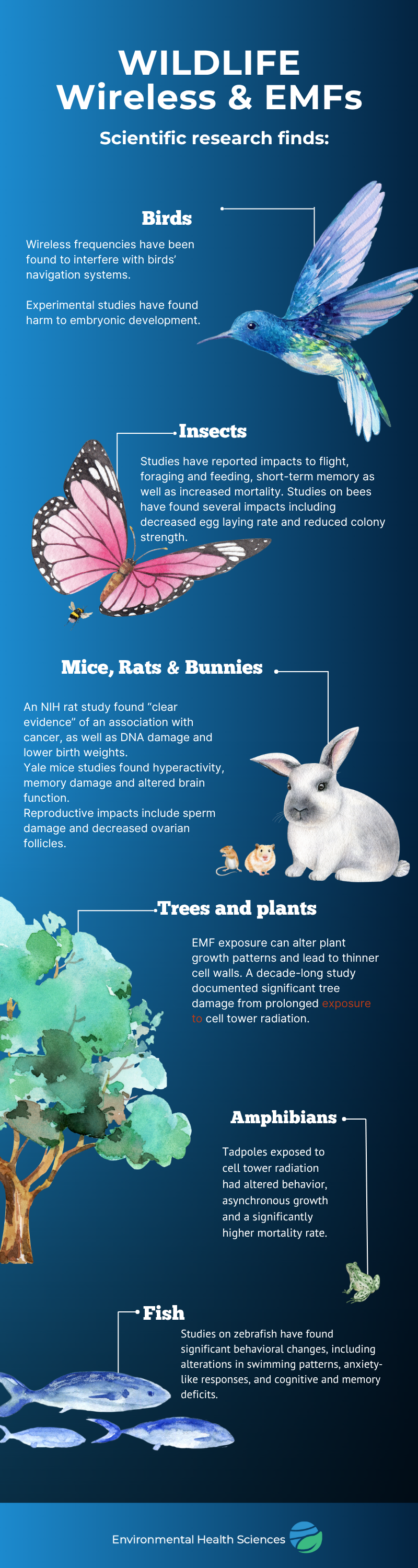 WILDLIFE
Wireless & EMFs

Scientific research finds:

Birds

Wireless frequencies have been found to interfere with birds' navigation systems.

Experimental studies have found harm to embryonic development.

Insects

Studies have reported impacts to flight, foraging and feeding, short-term memory as well as increased mortality. Studies on bees have found several impacts including decreased egg laying rate and reduced colony strength.

Mice, Rats & Bunnies

An NIH rat study found "clear evidence" of an association with cancer, as well as DNA damage and lower birth weights.
Yale mice studies found hyperactivity, memory damage and altered brain function.
Reproductive impacts include sperm damage and decreased ovarian follicles.

Trees and plants

EMF exposure can alter plant growth patterns and lead to thinner cell walls. A decade-long study documented significant tree damage from prolonged exposure to cell tower radiation.

Amphibians

Tadpoles exposed to cell tower radiation had altered behavior, asynchronous growth and a significantly higher mortality rate.

Fish

Studies on zebrafish have found significant behavioral changes, including alterations in swimming patterns, anxiety-like responses, and cognitive and memory deficits.

Environmental Health Sciences